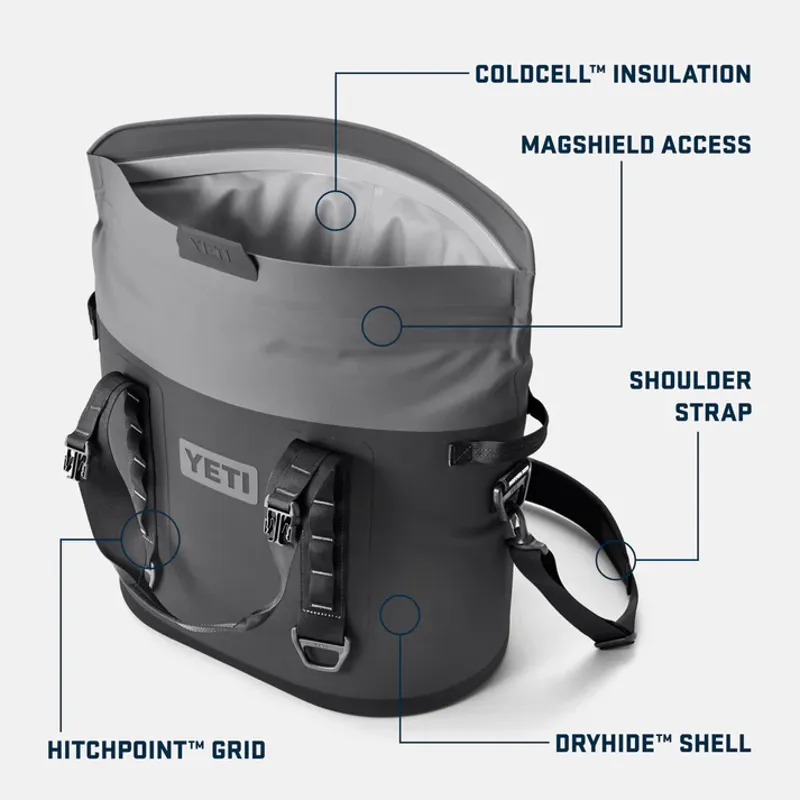 COLDCELL™ INSULATION

MAGSHIELD ACCESS

YETI

SHOULDER STRAP

YETI

HITCHPOINT™ GRID

DRYHIDE™ SHELL