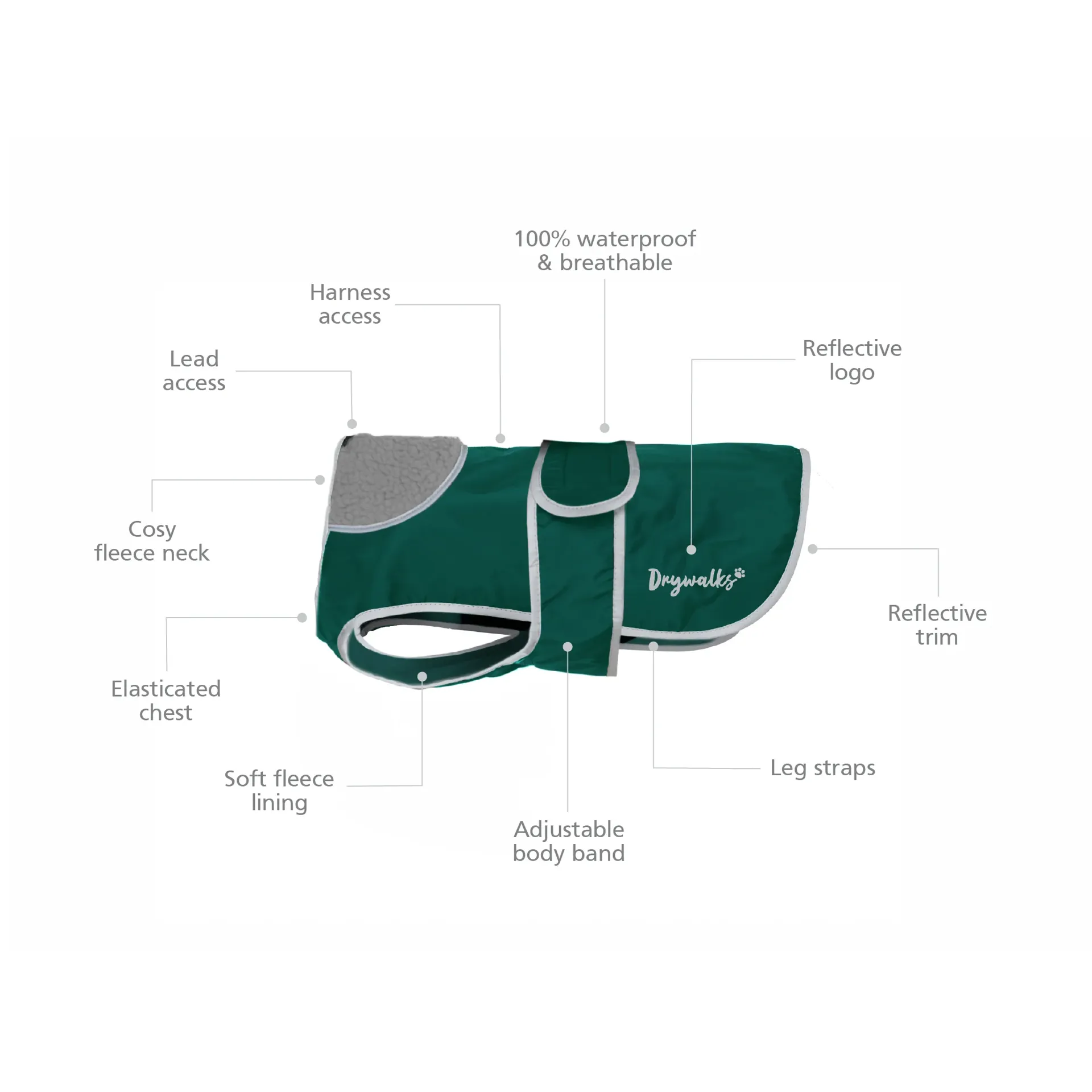 100% waterproof & breathable

Harness access

Lead access

Reflective logo

Cosy fleece neck

Drywalks

Reflective trim

Elasticated chest

Soft fleece lining

Leg straps

Adjustable body band