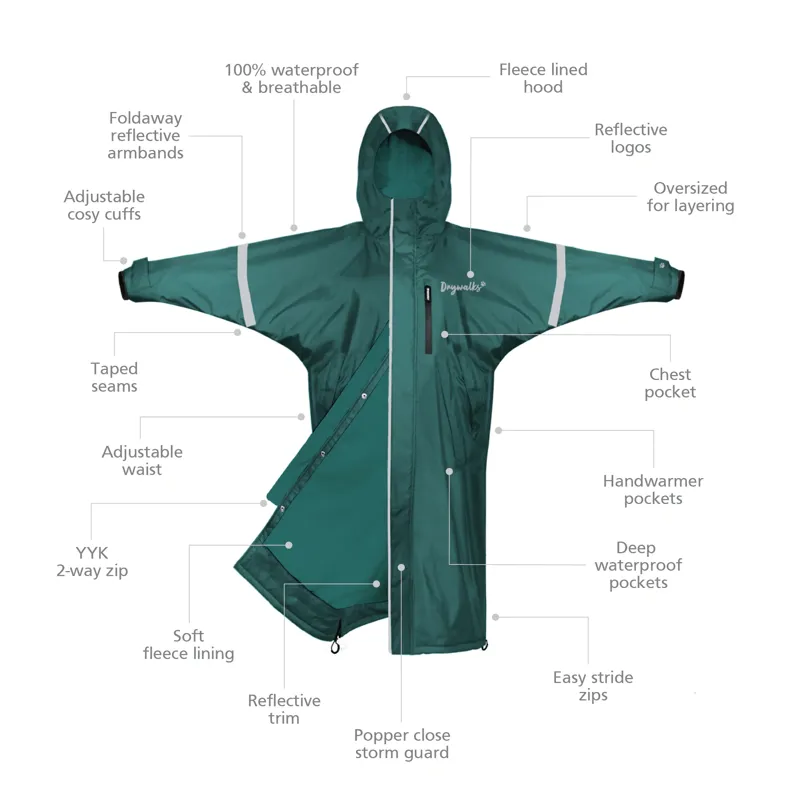 100% waterproof & breathable

Fleece lined hood

Foldaway reflective armbands

Reflective logos

Adjustable cosy cuffs

Oversized for layering

Drywalks

Taped seams

Chest pocket

Adjustable waist

Handwarmer pockets

YYK 2-way zip

Deep waterproof pockets

Soft fleece lining

Easy stride zips

Reflective trim

Popper close storm guard